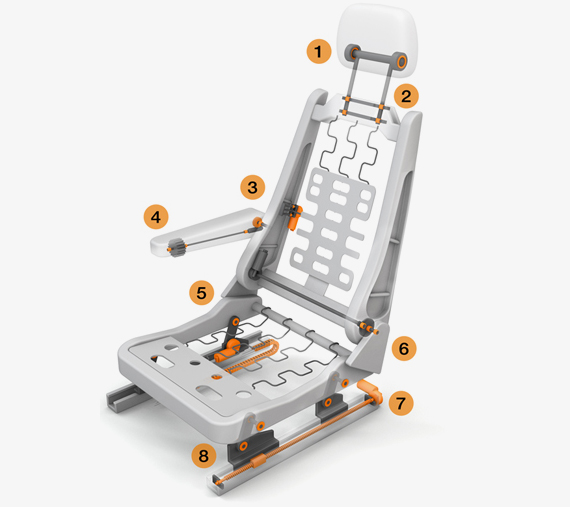 1
2
3
4
5
6
7
8